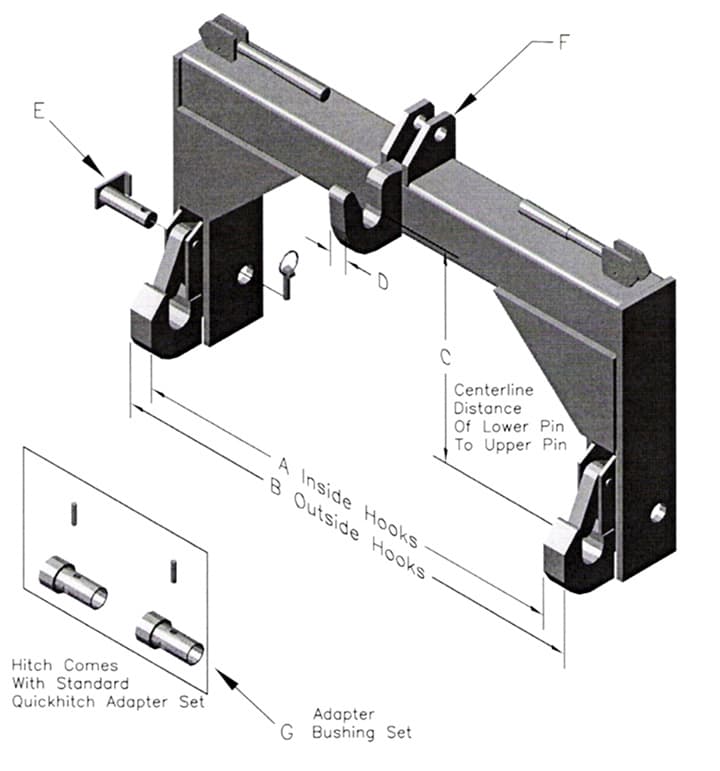 F

E

D

C

Centerline Distance Of Lower Pin To Upper Pin

A Inside Hooks
B Outside Hooks

Hitch Comes With Standard Quickhitch Adapter Set

G Adapter Bushing Set