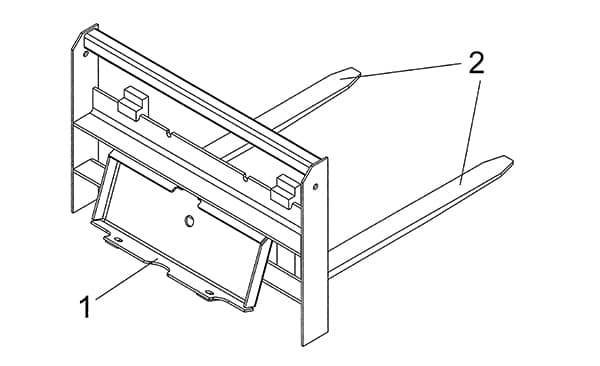 2
1