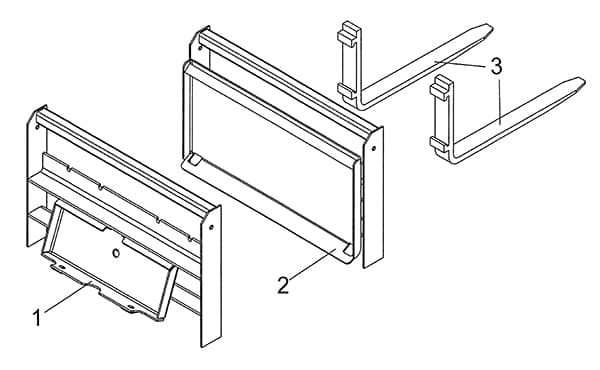 3
2
1