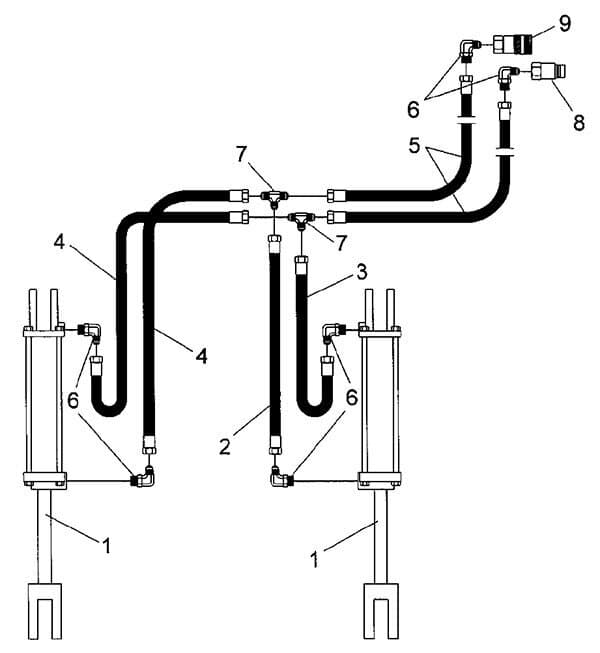 9
6
8
5
7
7
4
3
4
6
6
2
1
1