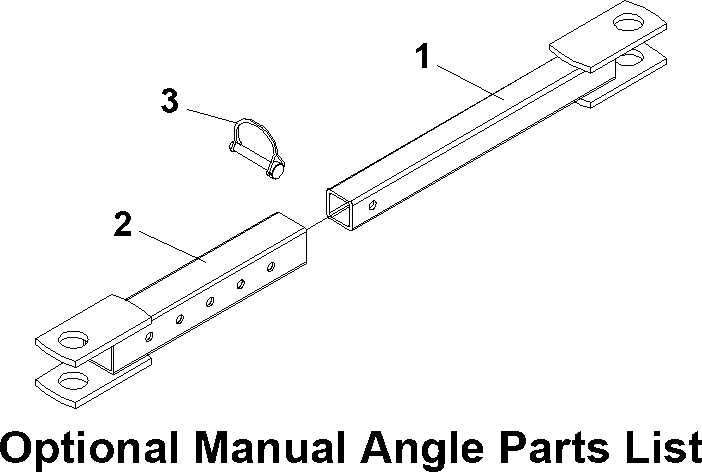 1
3
2
Optional Manual Angle Parts List