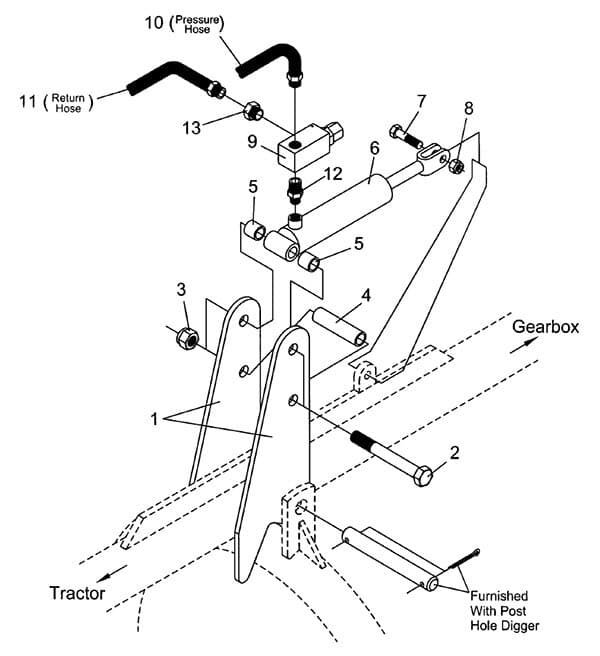 10 (Pressure Hose)

11 (Return Hose)

13

9

7

8

6

12

5

5

3

4

Gearbox

1

2

Tractor

Furnished With Post Hole Digger