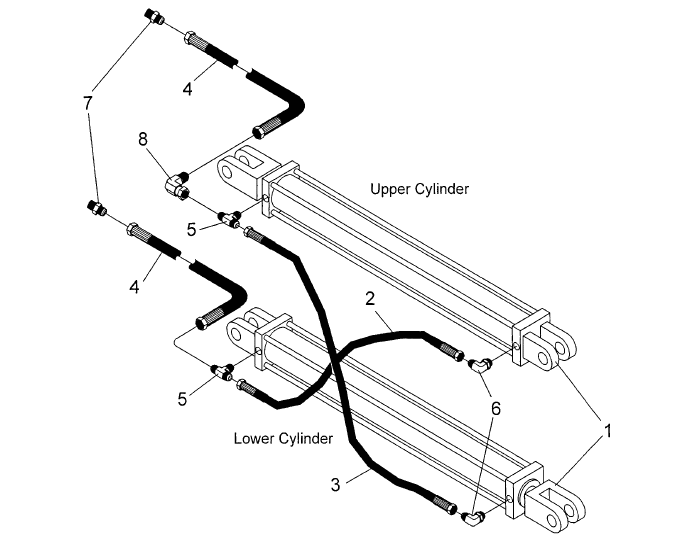 7
4
8
Upper Cylinder
5
4
2
5
6
1
Lower Cylinder
3