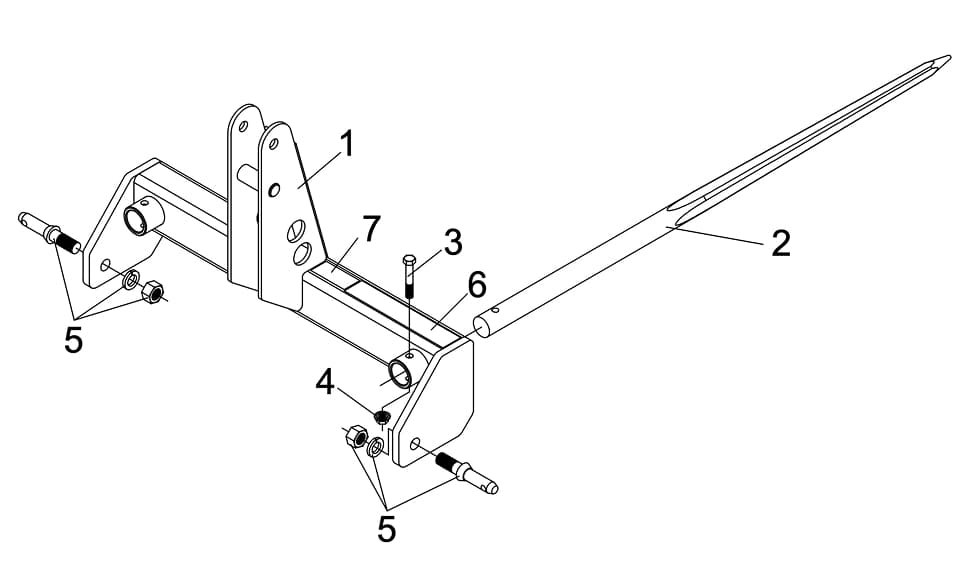 1
7
3
2
6
5
4
5