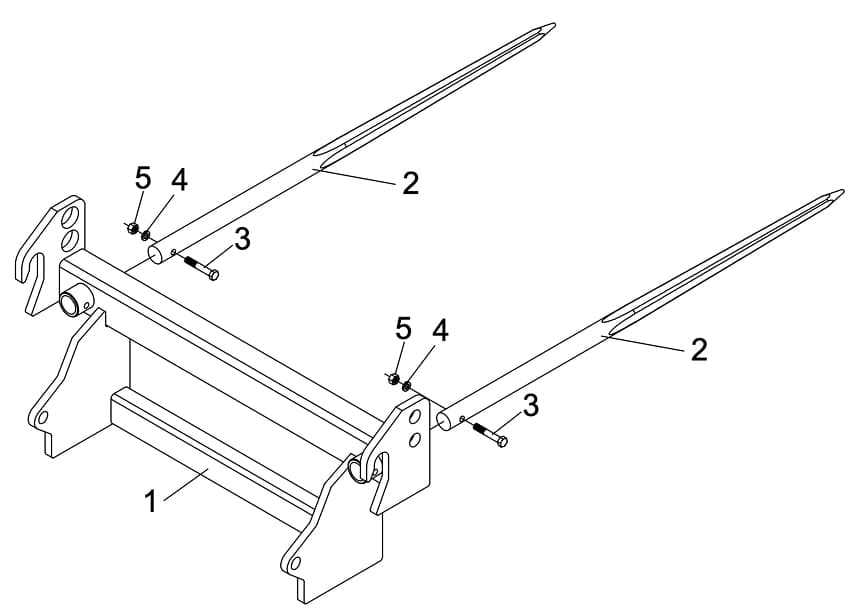 5 4 2 3 5 4 2 3 1