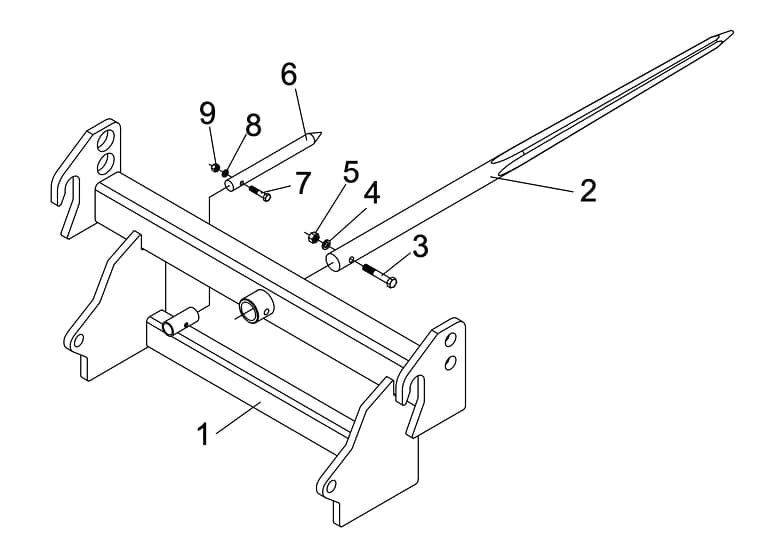 6
9
8
7
5
4
2
3
1