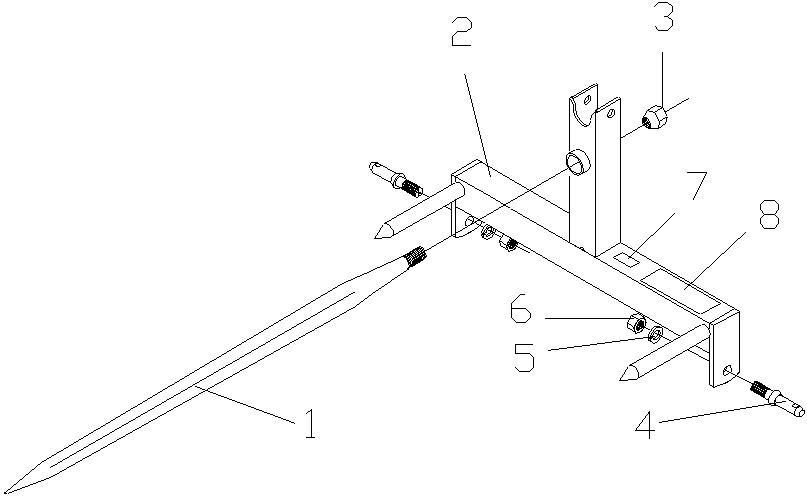 2
3
7
8
6
5
1
4