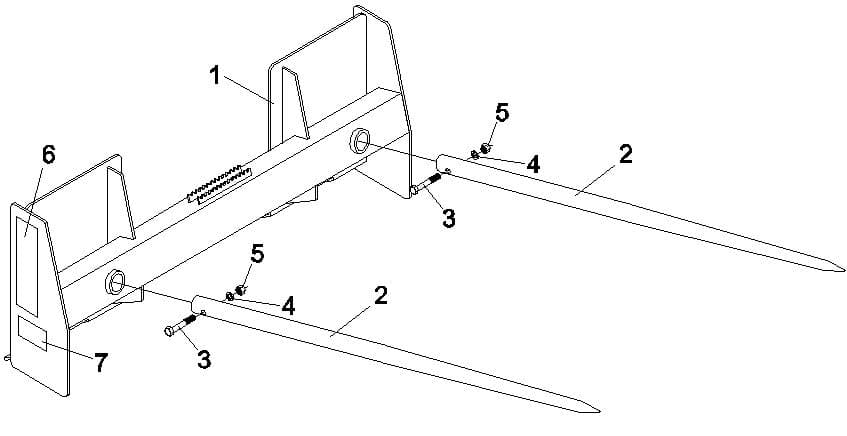 1
6
5
4
2
3
5
4
2
3
7