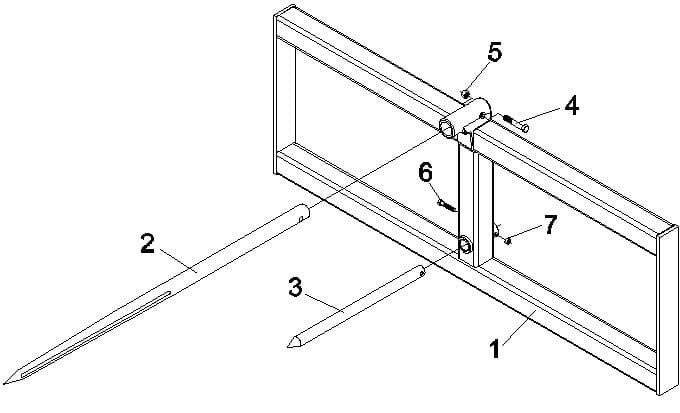 5
4
6
7
2
3
1